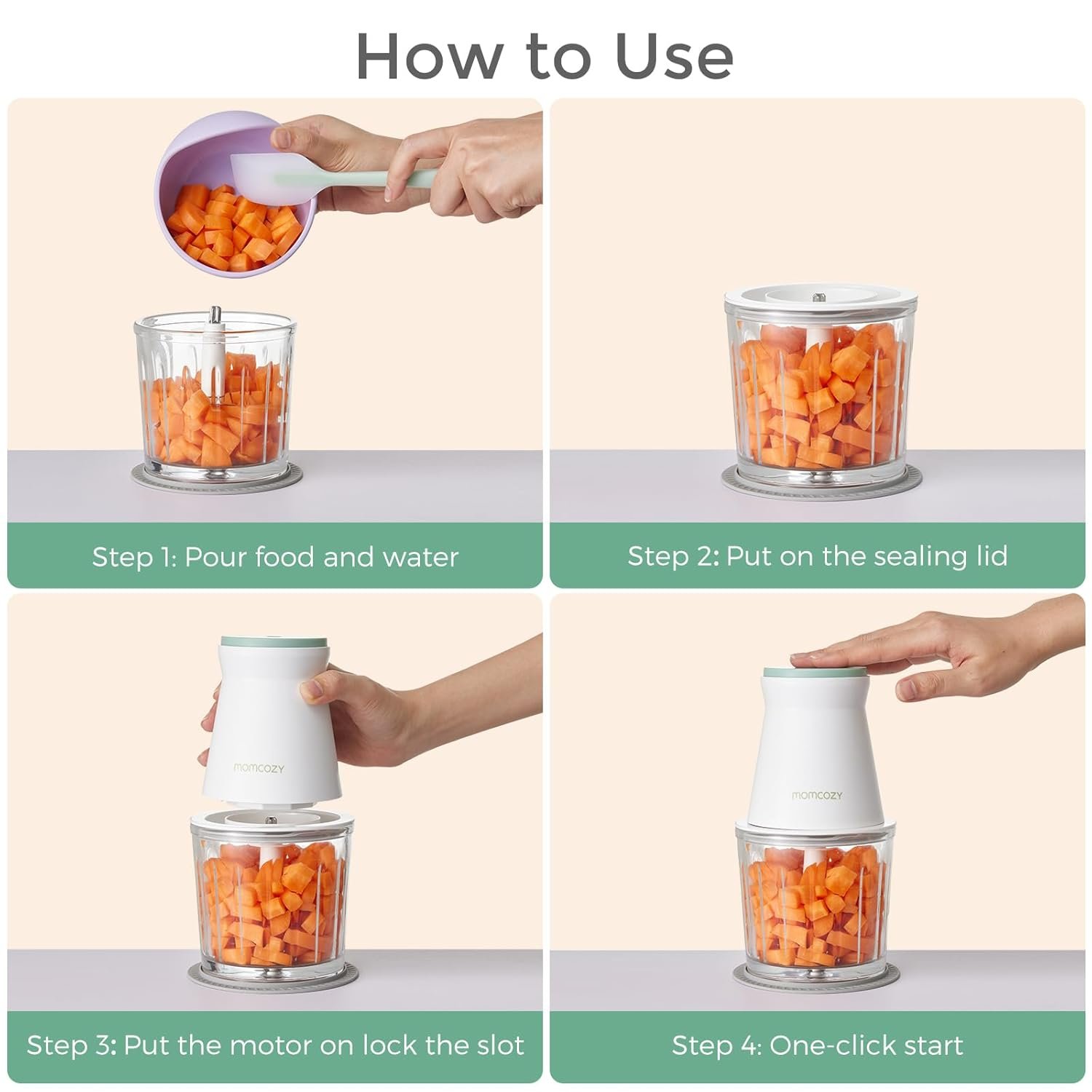 How to Use

Step 1: Pour food and water

Step 2: Put on the sealing lid

momcozy

Step 3: Put the motor on lock the slot

momcozy

Step 4: One-click start