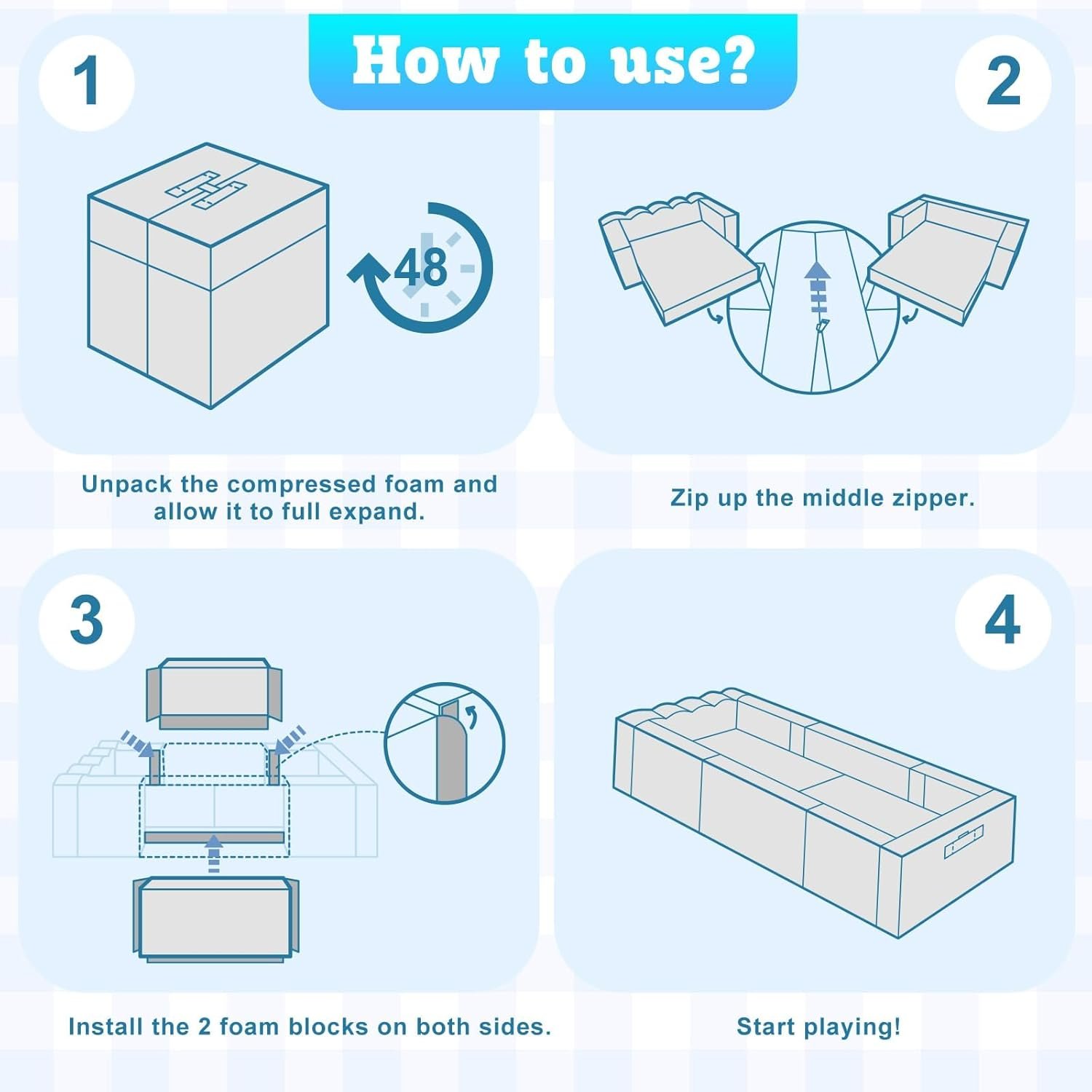 How to use?

1

48

Unpack the compressed foam and allow it to full expand.

2

Zip up the middle zipper.

3

Install the 2 foam blocks on both sides.

4

Start playing!