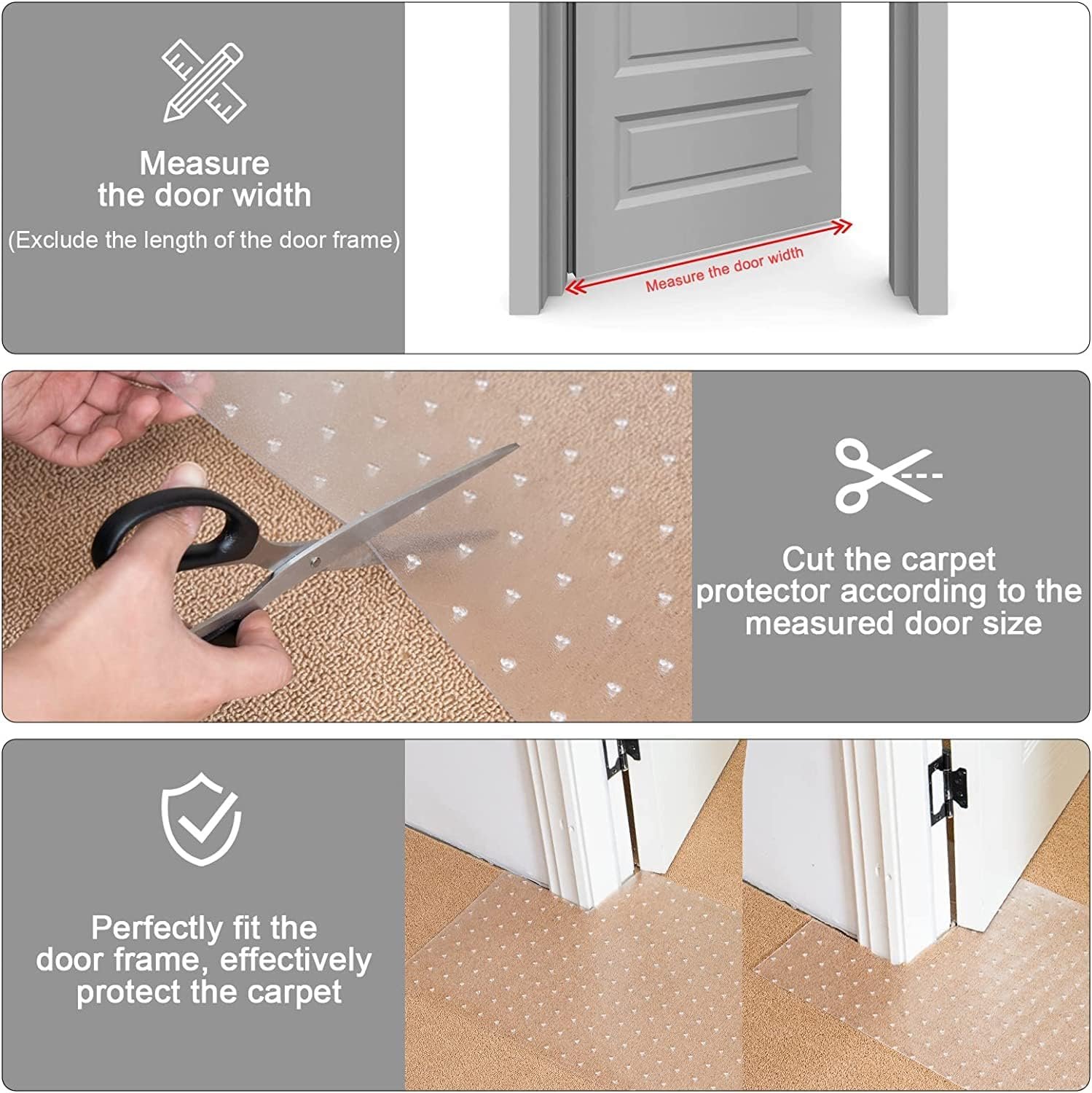 Measure the door width
(Exclude the length of the door frame)

Measure the door width

Cut the carpet protector according to the measured door size

Perfectly fit the door frame, effectively protect the carpet