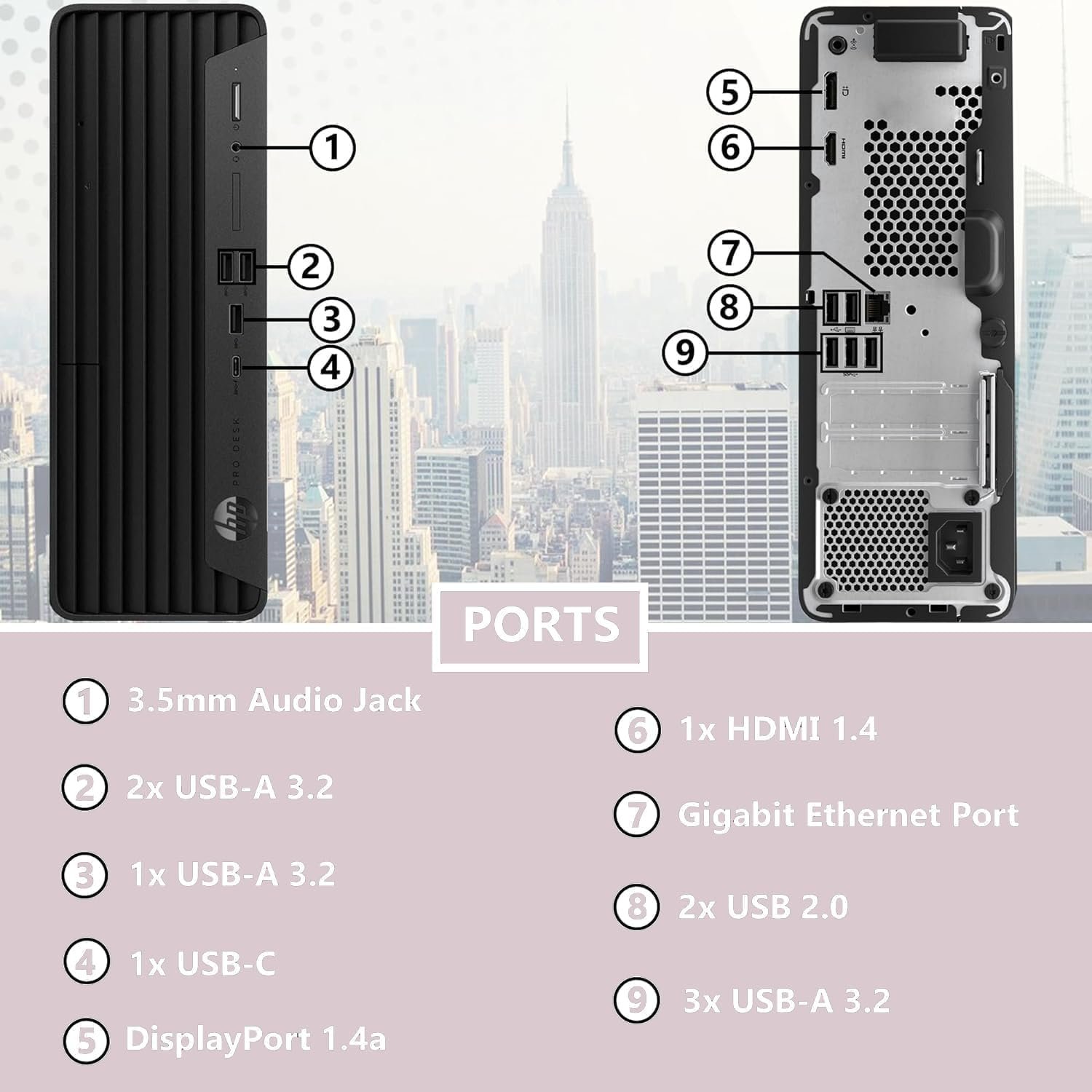 1
2
3
4
PRO DESK
hp

5
6
HDMI
7
8
9

PORTS

1 3.5mm Audio Jack

2 2x USB-A 3.2

3 1x USB-A 3.2

4 1x USB-C

5 DisplayPort 1.4a

6 1x HDMI 1.4

7 Gigabit Ethernet Port

8 2x USB 2.0

9 3x USB-A 3.2