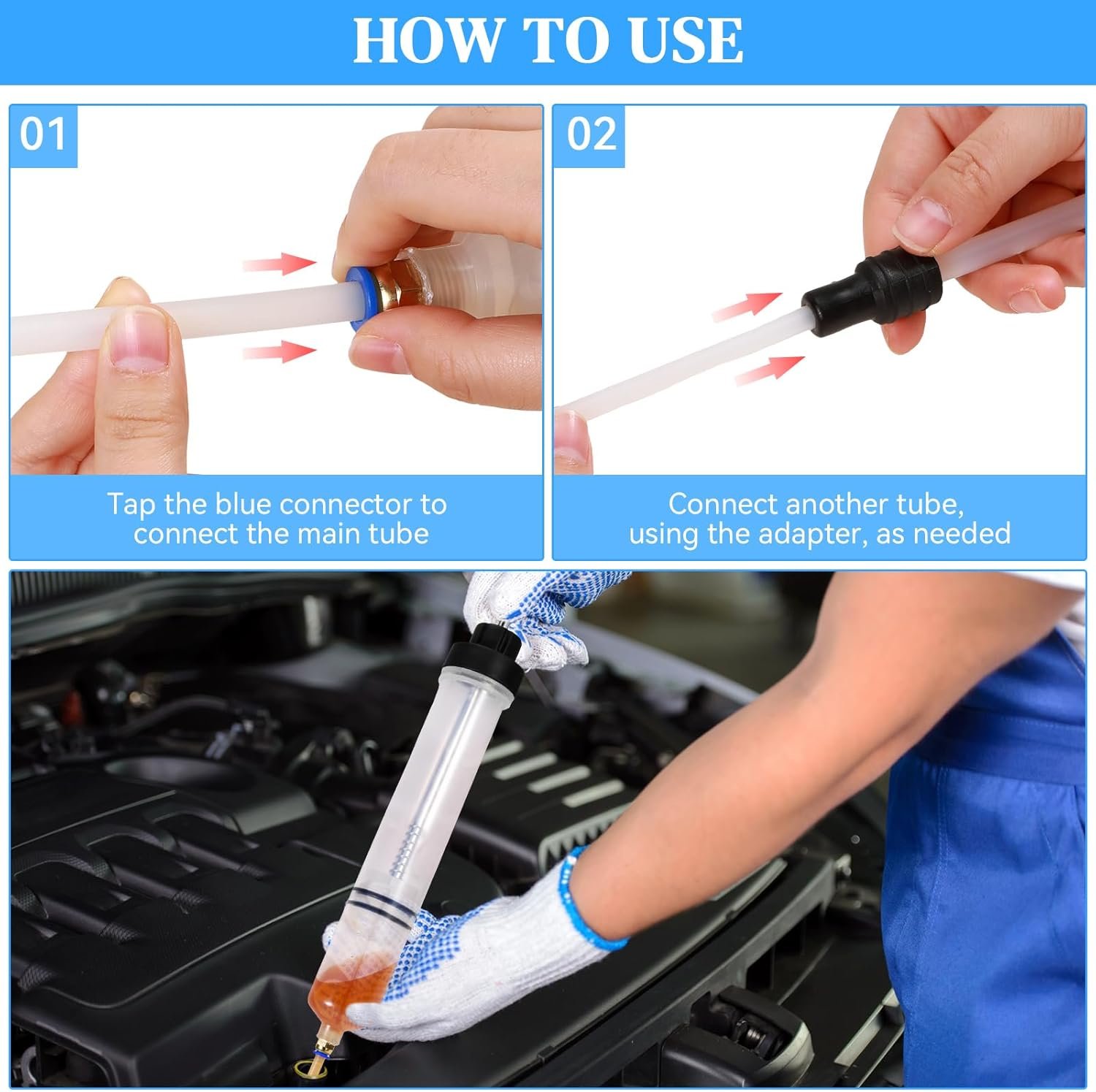 HOW TO USE

01

Tap the blue connector to connect the main tube

02

Connect another tube, using the adapter, as needed