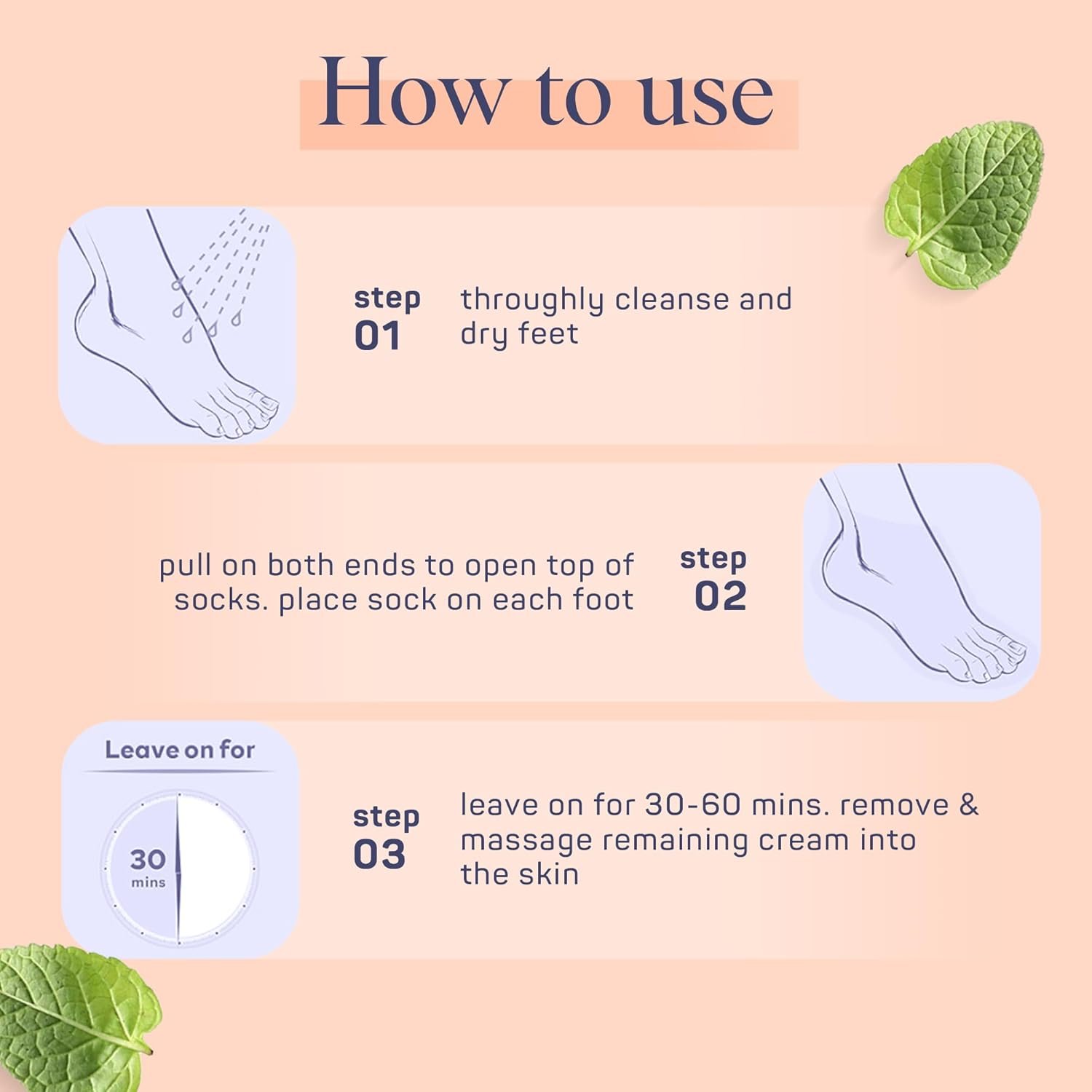 How to use

step 01

throughly cleanse and dry feet

pull on both ends to open top of socks. place sock on each foot

step 02

Leave on for

30 mins

step 03

leave on for 30-60 mins. remove & massage remaining cream into the skin