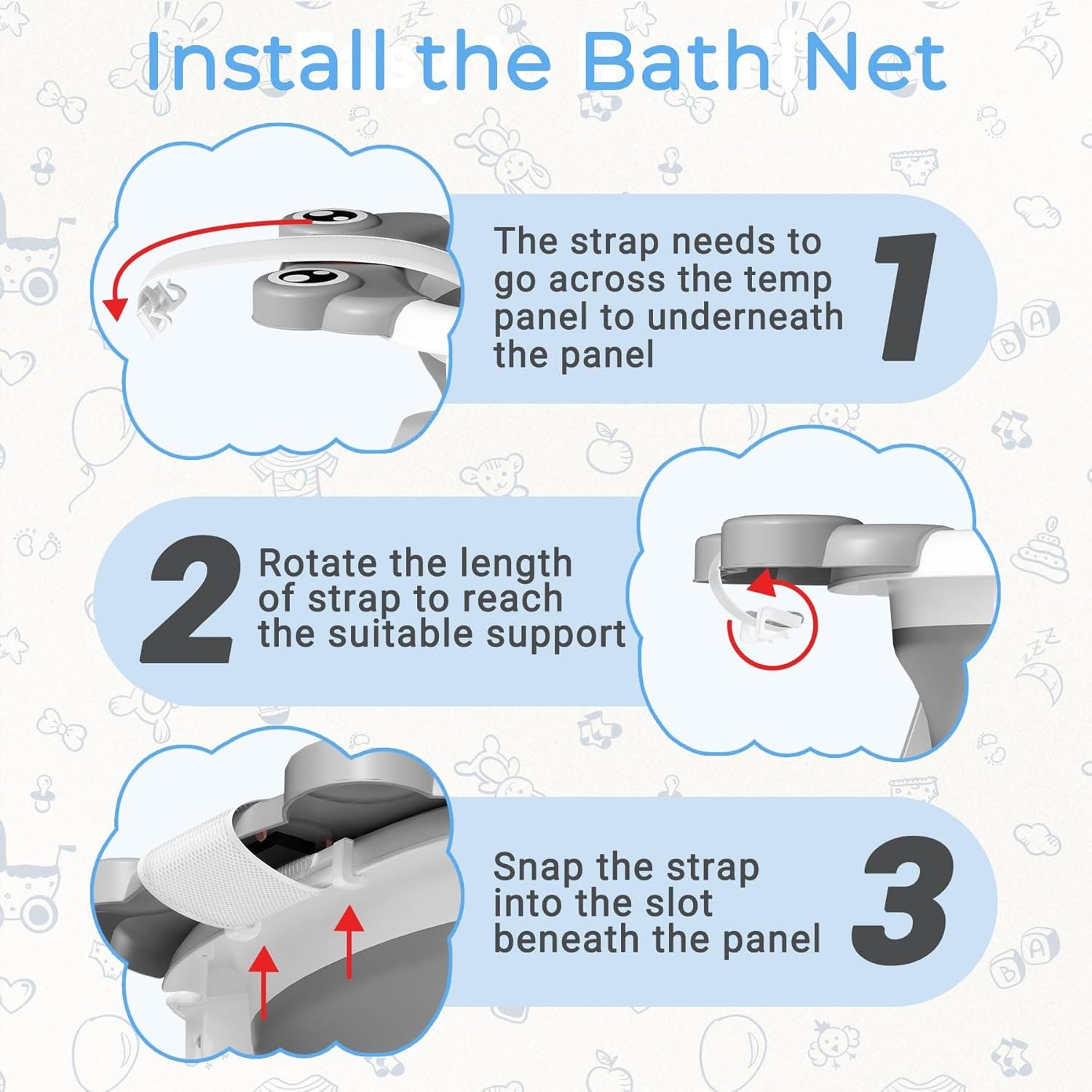 Install the Bath Net

The strap needs to go across the temp panel to underneath the panel

1

2

Rotate the length of strap to reach the suitable support

Snap the strap into the slot beneath the panel

3