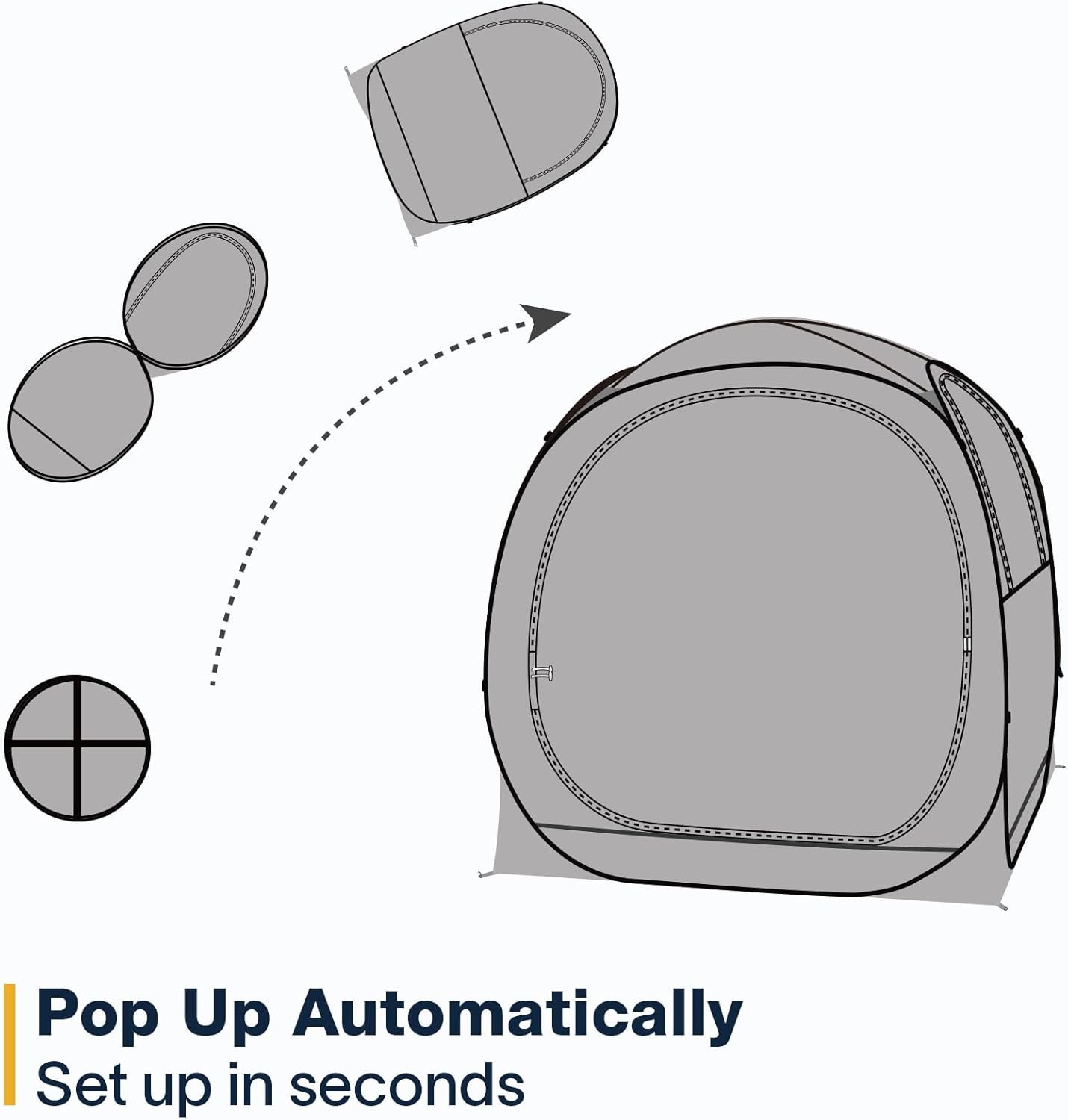 Pop Up Automatically
Set up in seconds