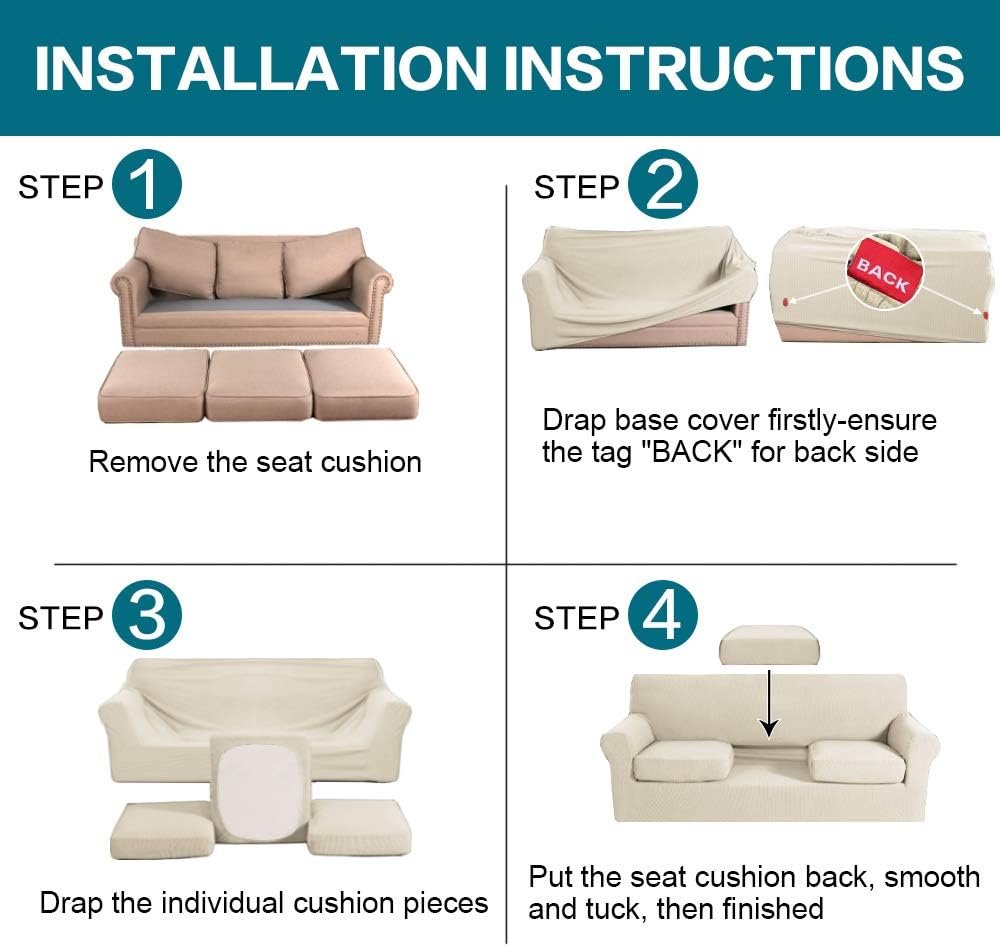 INSTALLATION INSTRUCTIONS

STEP 1

Remove the seat cushion

STEP 2

BACK

Drap base cover firstly-ensure the tag "BACK" for back side

STEP 3

Drap the individual cushion pieces

STEP 4

Put the seat cushion back, smooth and tuck, then finished