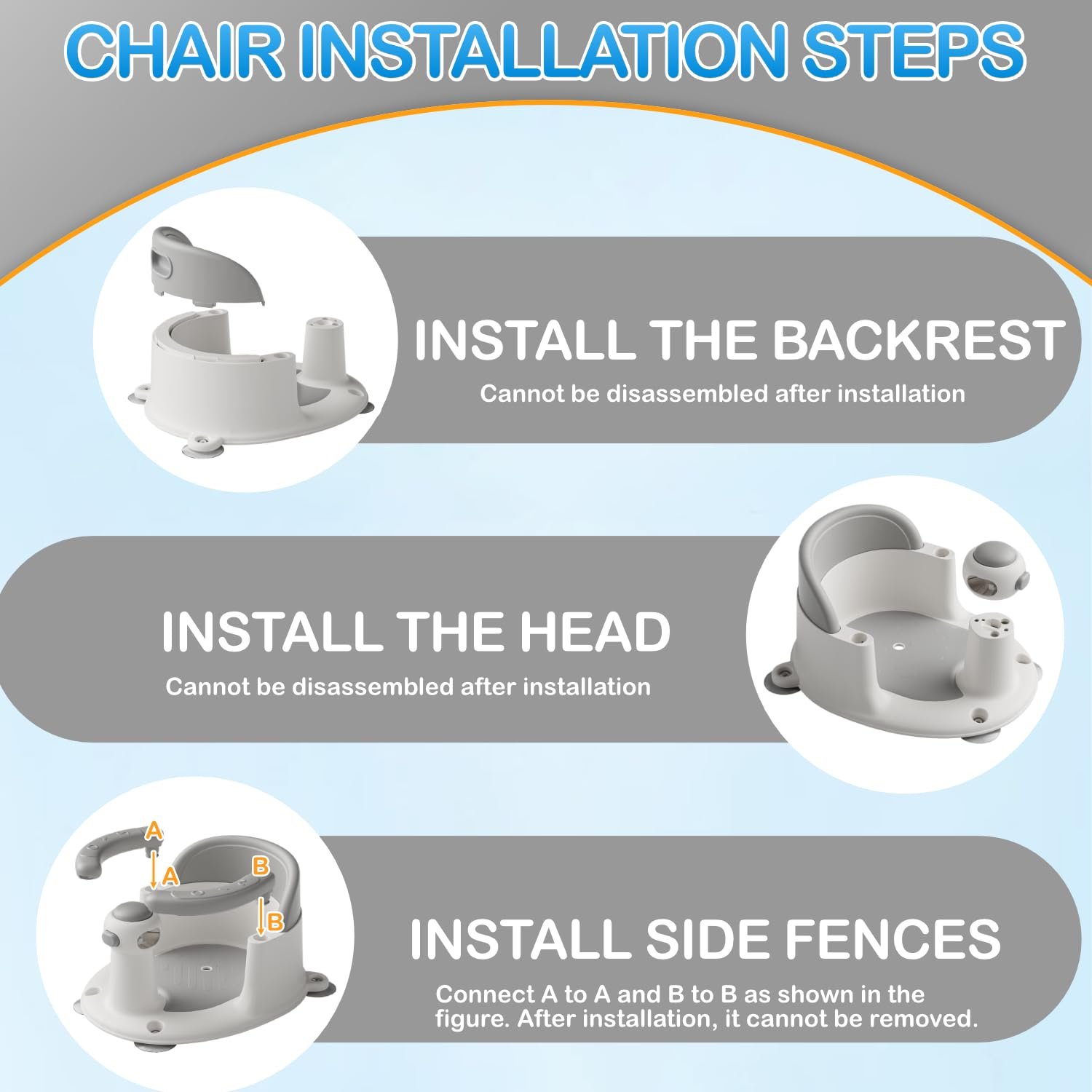 CHAIR INSTALLATION STEPS

INSTALL THE BACKREST

Cannot be disassembled after installation

INSTALL THE HEAD

Cannot be disassembled after installation

A

A

B

B

INSTALL SIDE FENCES

Connect A to A and B to B as shown in the figure. After installation, it cannot be removed.