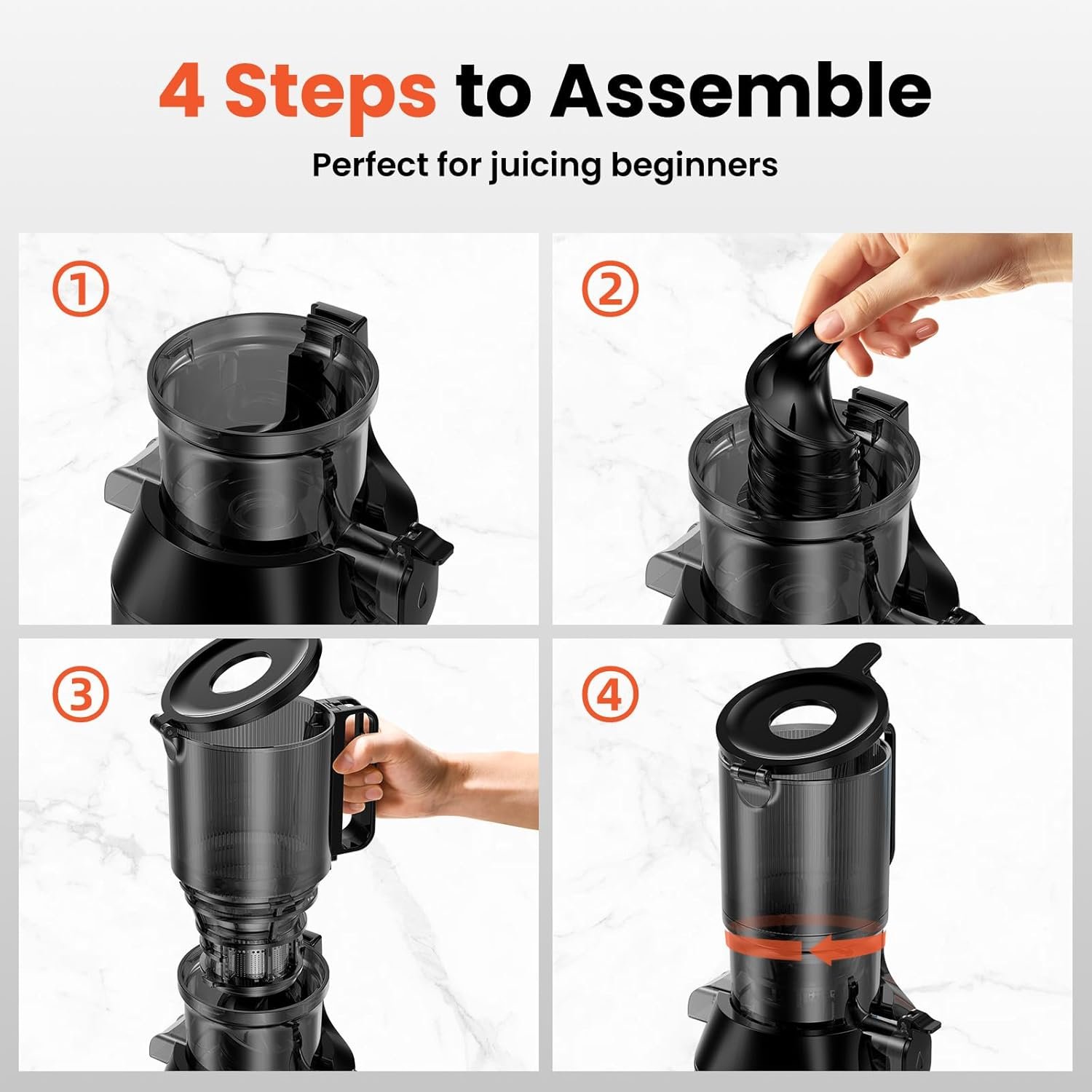 4 Steps to Assemble

Perfect for juicing beginners

①

②

③

④